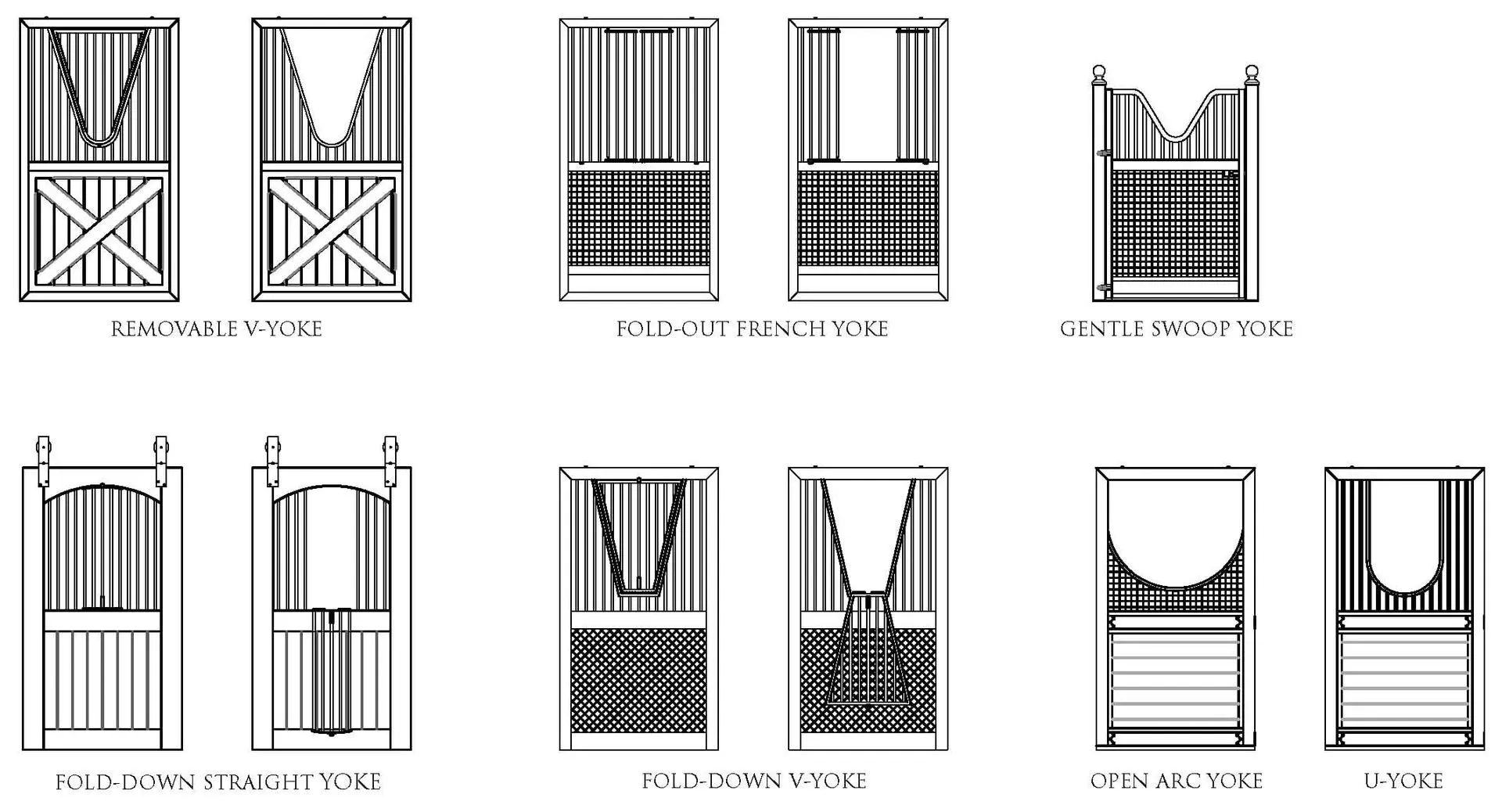 REMOVABLE V-YOKE

FOLD-OUT FRENCH YOKE

GENTLE SWOOP YOKE

FOLD-DOWN STRAIGHT YOKE

FOLD-DOWN V-YOKE

OPEN ARC YOKE

U-YOKE